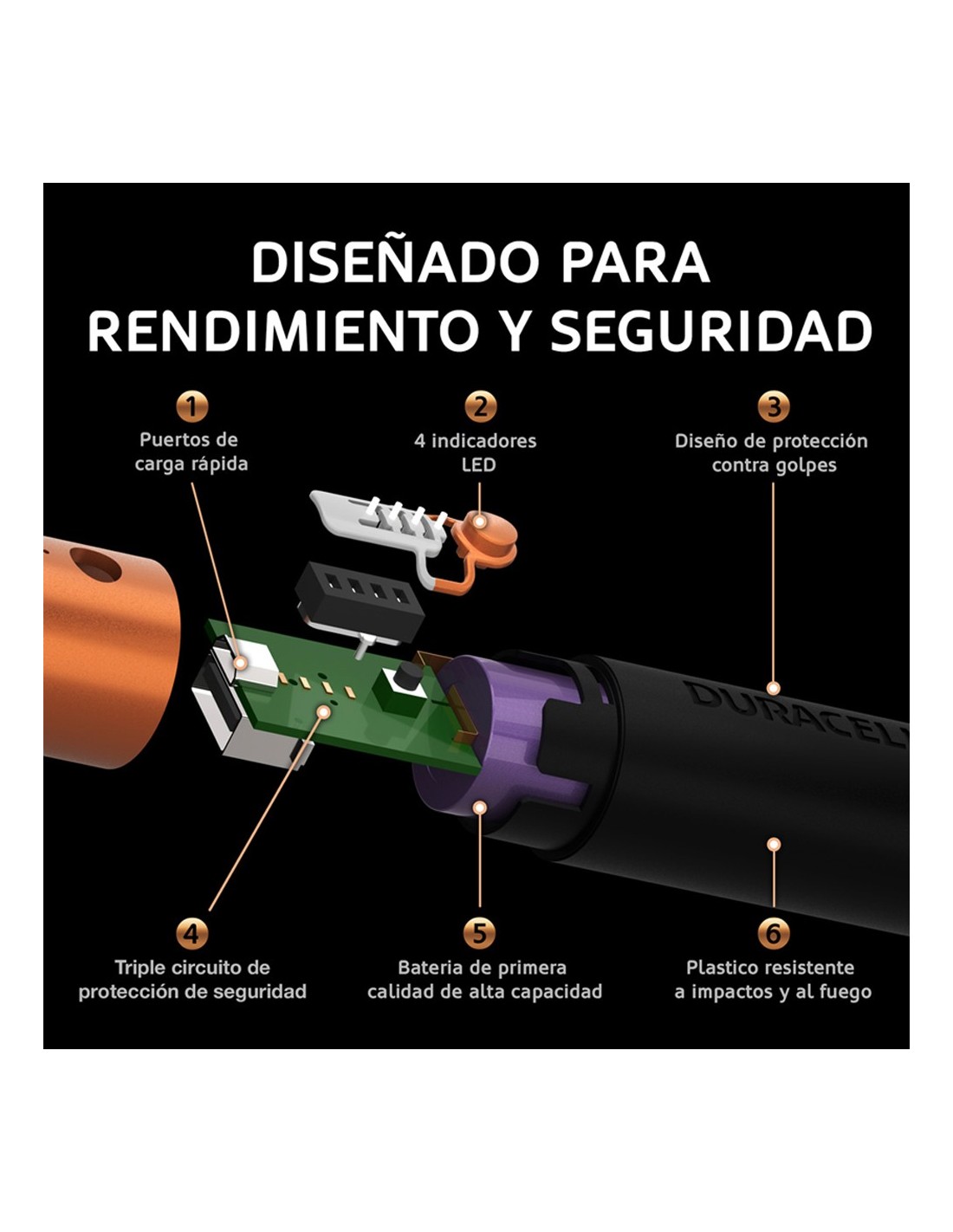 DISEÑADO PARA RENDIMIENTO Y SEGURIDAD

1
Puertos de carga rápida

2
4 indicadores LED

3
Diseño de protección contra golpes

DURACELL

4
Triple circuito de protección de seguridad

5
Bateria de primera calidad de alta capacidad

6
Plastico resistente a impactos y al fuego