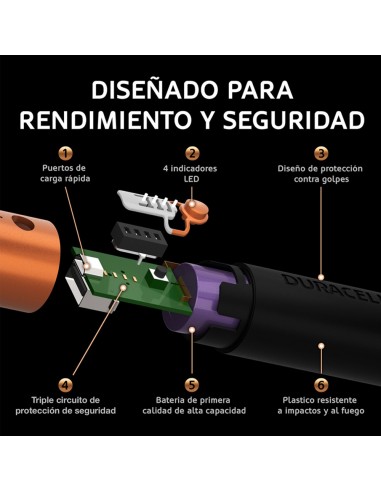 DISEÑADO PARA RENDIMIENTO Y SEGURIDAD

1
Puertos de carga rápida

2
4 indicadores LED

3
Diseño de protección contra golpes

DURACELL

4
Triple circuito de protección de seguridad

5
Bateria de primera calidad de alta capacidad

6
Plastico resistente a impactos y al fuego